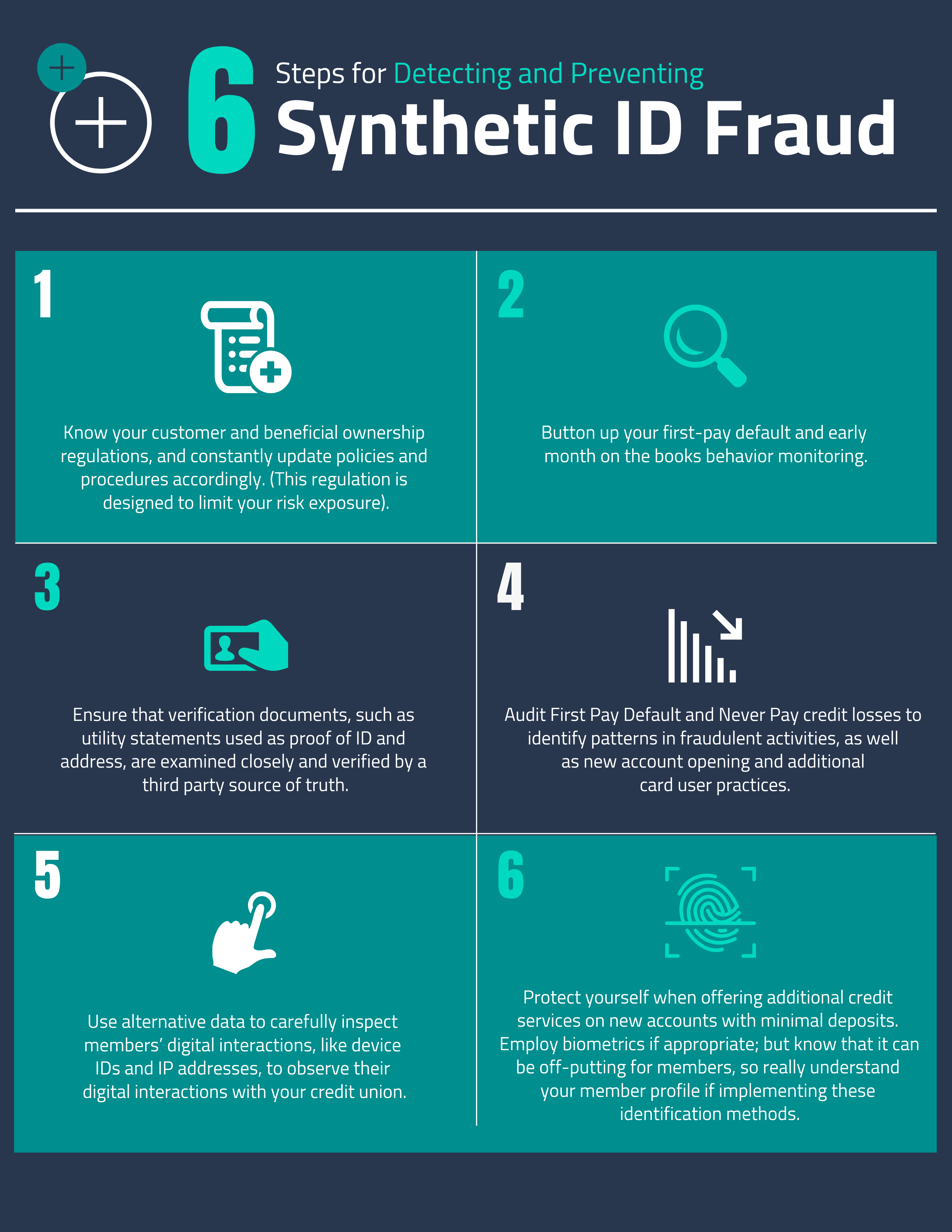 6 Steps for Detecting and Preventing
Synthetic ID Fraud

1

Know your customer and beneficial ownership regulations, and constantly update policies and procedures accordingly. (This regulation is designed to limit your risk exposure).

2

Button up your first-pay default and early month on the books behavior monitoring.

3

Ensure that verification documents, such as utility statements used as proof of ID and address, are examined closely and verified by a third party source of truth.

4

Audit First Pay Default and Never Pay credit losses to identify patterns in fraudulent activities, as well as new account opening and additional card user practices.

5

Use alternative data to carefully inspect members' digital interactions, like device IDs and IP addresses, to observe their digital interactions with your credit union.

6

Protect yourself when offering additional credit services on new accounts with minimal deposits. Employ biometrics if appropriate; but know that it can be off-putting for members, so really understand your member profile if implementing these identification methods.